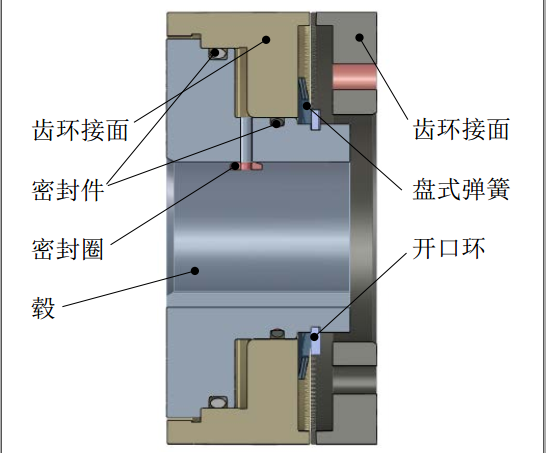 齿环接面

密封件

密封圈

毂

齿环接面

盘式弹簧

开口环